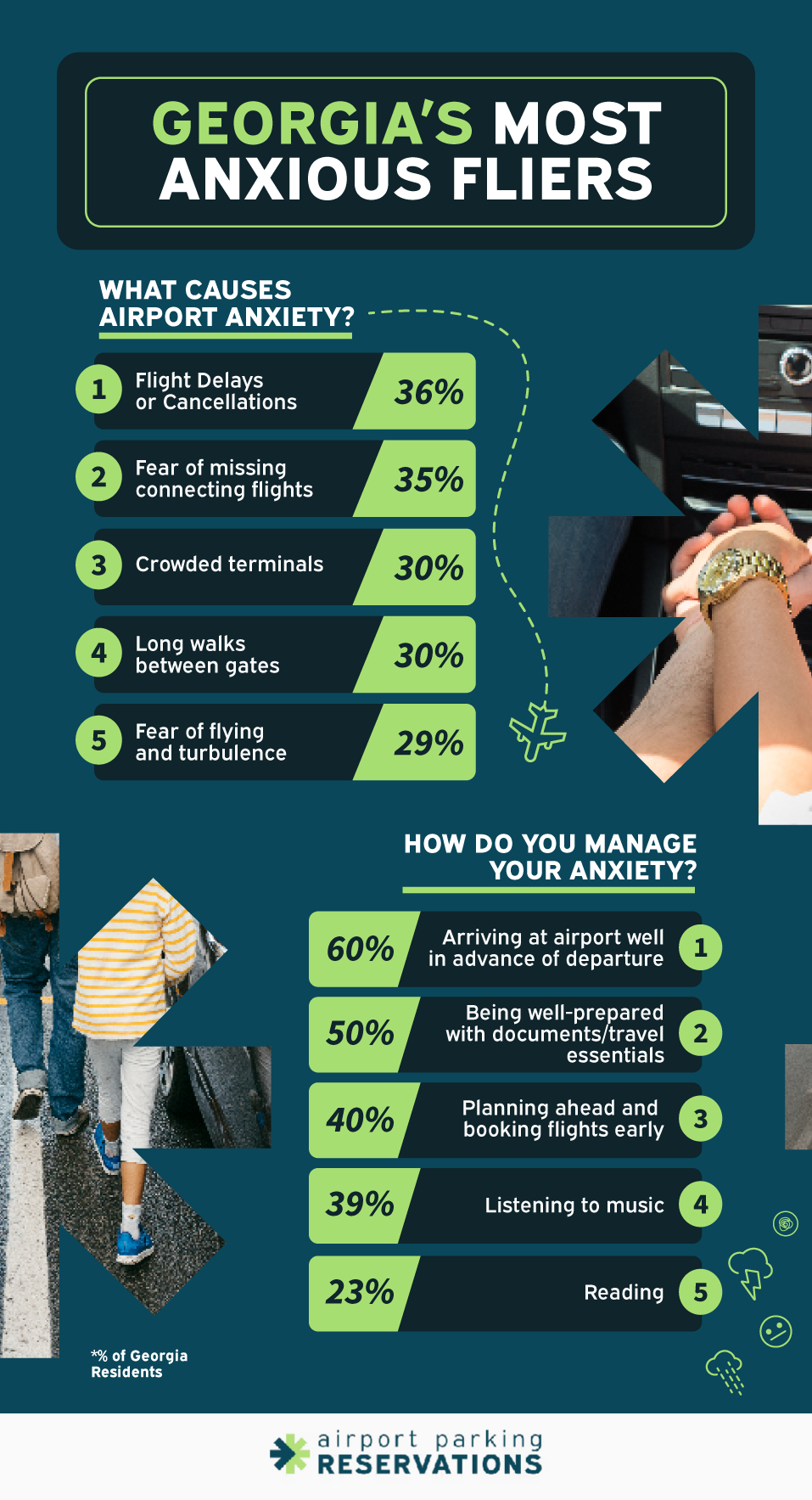 GEORGIA'S MOST ANXIOUS FLIERS

WHAT CAUSES AIRPORT ANXIETY?

1 Flight Delays or Cancellations 36%

2 Fear of missing connecting flights 35%

3 Crowded terminals 30%

4 Long walks between gates 30%

5 Fear of flying and turbulence 29%

HOW DO YOU MANAGE YOUR ANXIETY?

60% Arriving at airport well in advance of departure 1

50% Being well-prepared with documents/travel essentials 2

40% Planning ahead and booking flights early 3

39% Listening to music 4

23% Reading 5

*% of Georgia Residents

airport parking RESERVATIONS